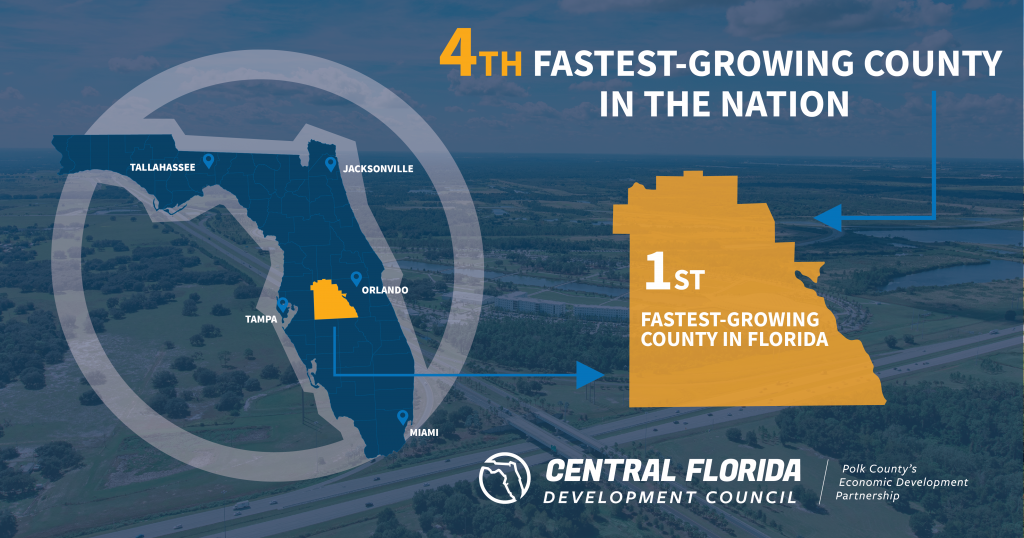 4TH FASTEST-GROWING COUNTY IN THE NATION

TALLAHASSEE

JACKSONVILLE

ORLANDO

TAMPA

MIAMI

1ST

FASTEST-GROWING COUNTY IN FLORIDA

CENTRAL FLORIDA DEVELOPMENT COUNCIL

Polk County's Economic Development Partnership