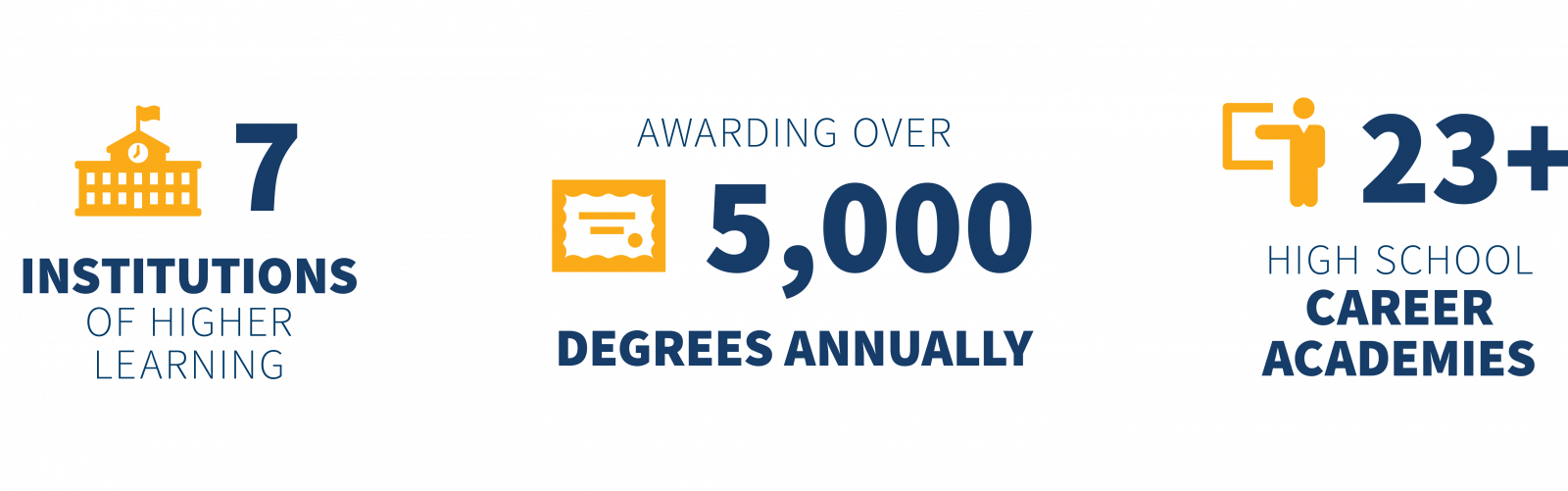 7
INSTITUTIONS
OF HIGHER
LEARNING

AWARDING OVER
5,000
DEGREES ANNUALLY

23+
HIGH SCHOOL
CAREER
ACADEMIES